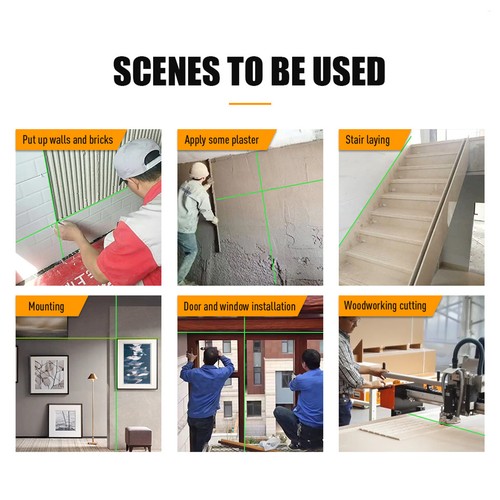 SCENES TO BE USED

Put up walls and bricks

Apply some plaster

Stair laying

Mounting

Door and window installation

Woodworking cutting